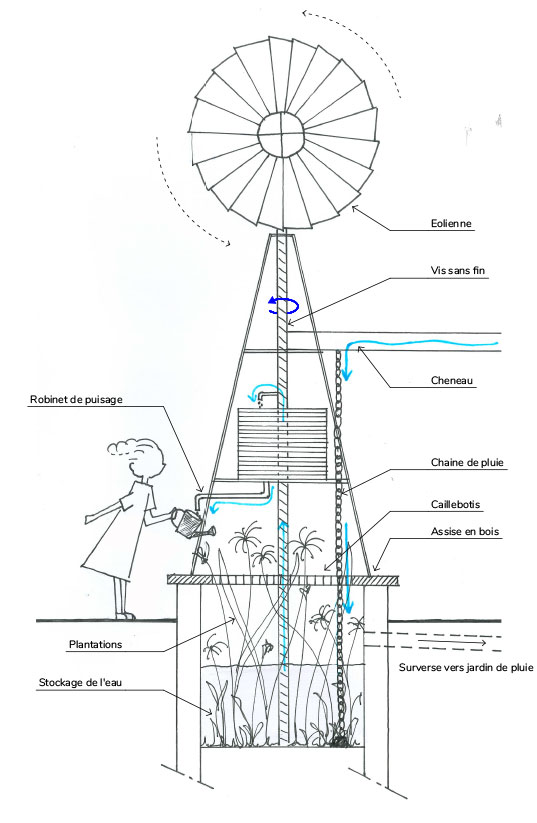 Eolienne

Vis sans fin

Cheneau

Robinet de puisage

Chaine de pluie

Caillebotis

Assise en bois

Plantations

Surverse vers jardin de pluie

Stockage de l'eau